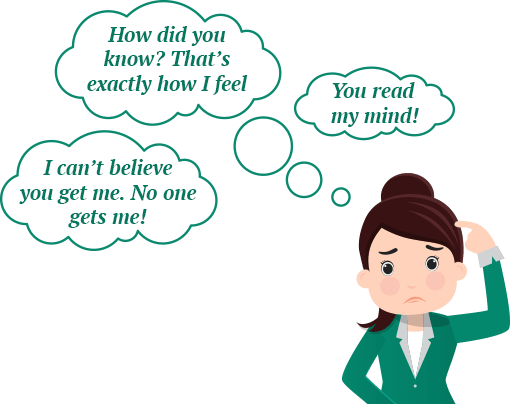 How did you know? That’s exactly how I feel

You read my mind!

I can’t believe you get me. No one gets me!