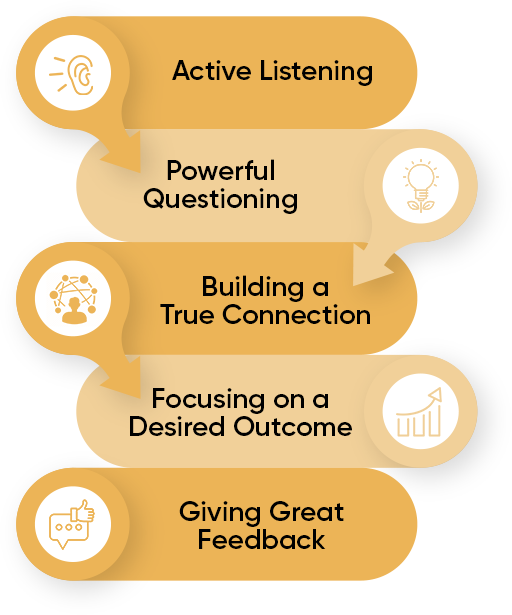 Active Listening

Powerful Questioning

Building a True Connection

Focusing on a Desired Outcome

Giving Great Feedback