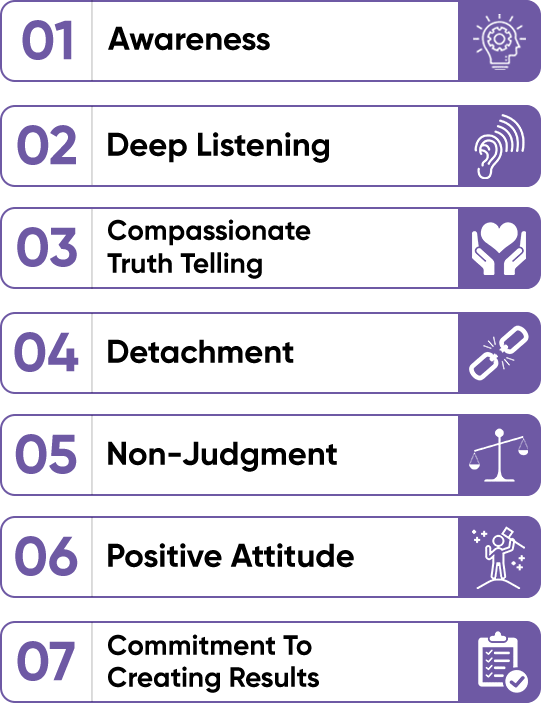 01 Awareness

02 Deep Listening

03 Compassionate Truth Telling

04 Detachment

05 Non-Judgment

06 Positive Attitude

07 Commitment To Creating Results